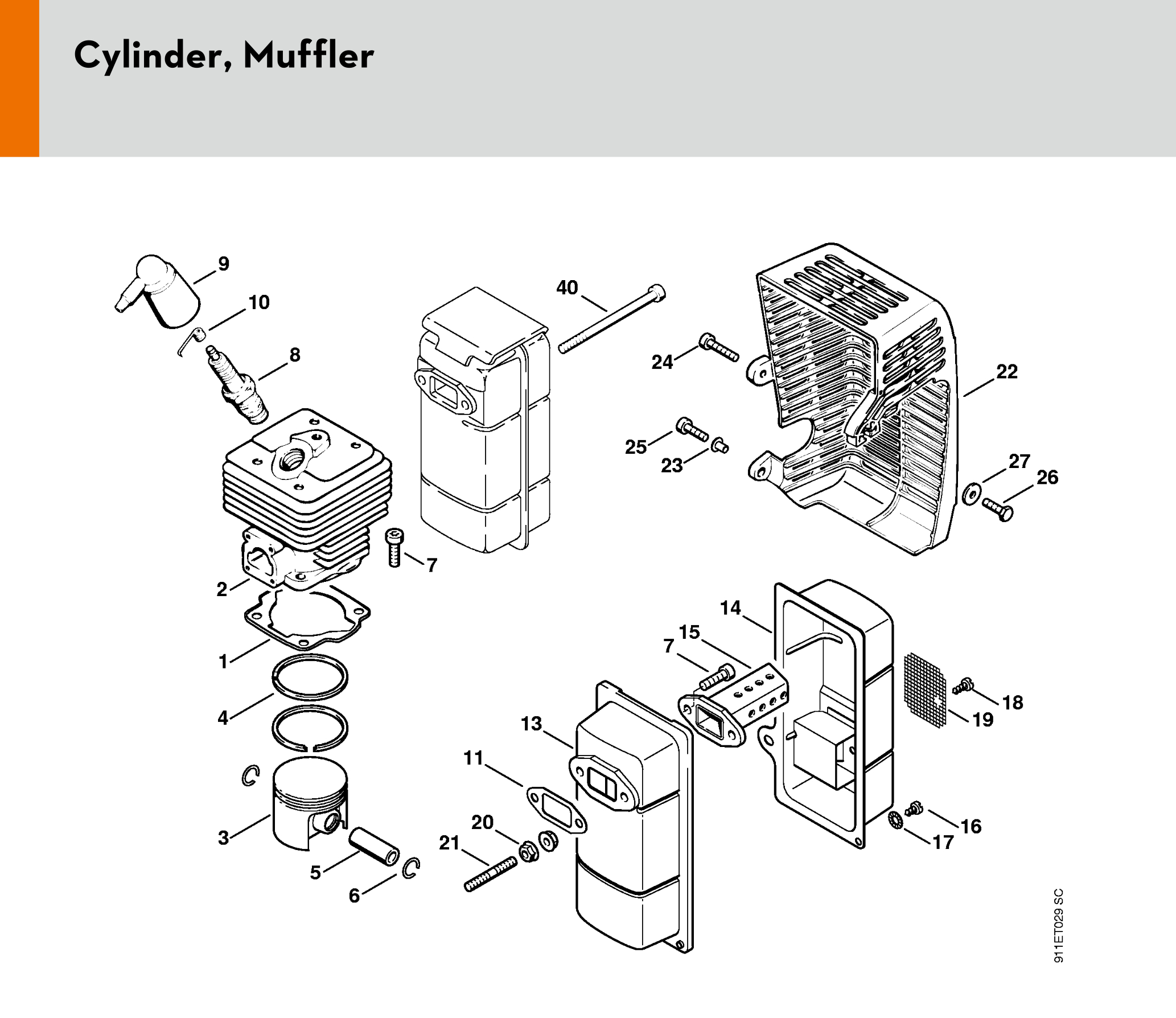 Cylinder, Muffler

9
10
8
40
24
22
25
23
27
26
7
2
1
4
3
5
6
14
15
7
18
19
13
11
20
21
16
17

911ET029 SC